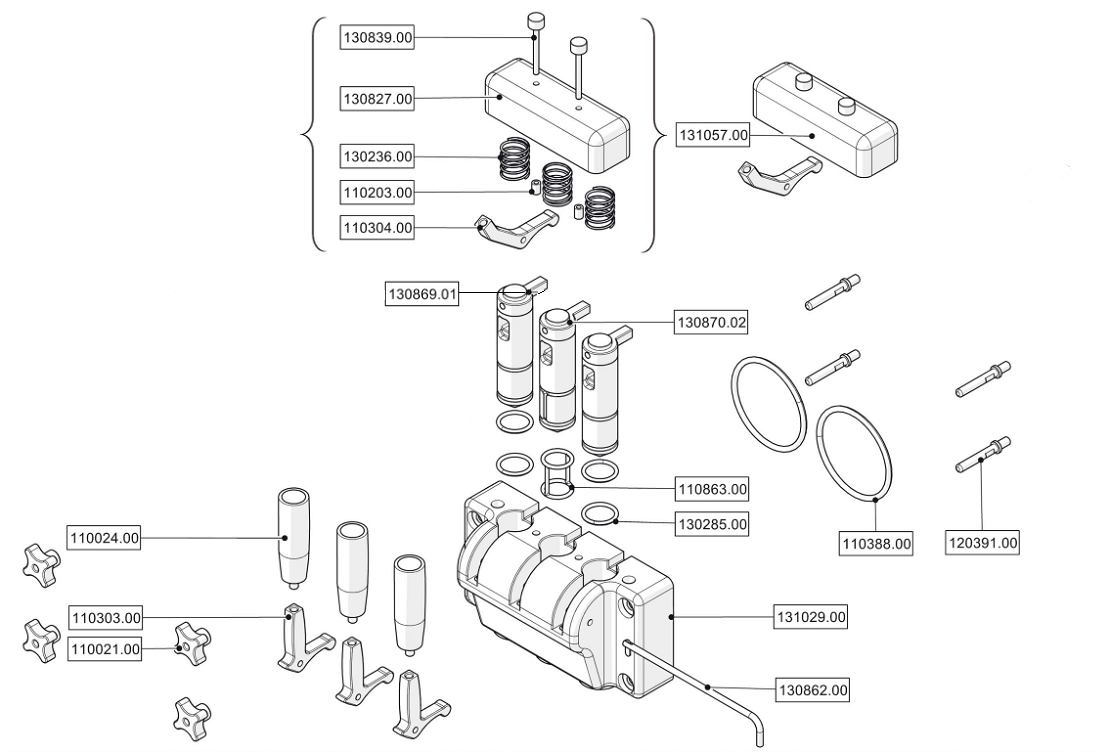 130839.00
130827.00
130236.00
110203.00
110304.00
131057.00
130869.01
130870.02
110863.00
130285.00
110388.00
120391.00
110024.00
110303.00
110021.00
131029.00
130862.00